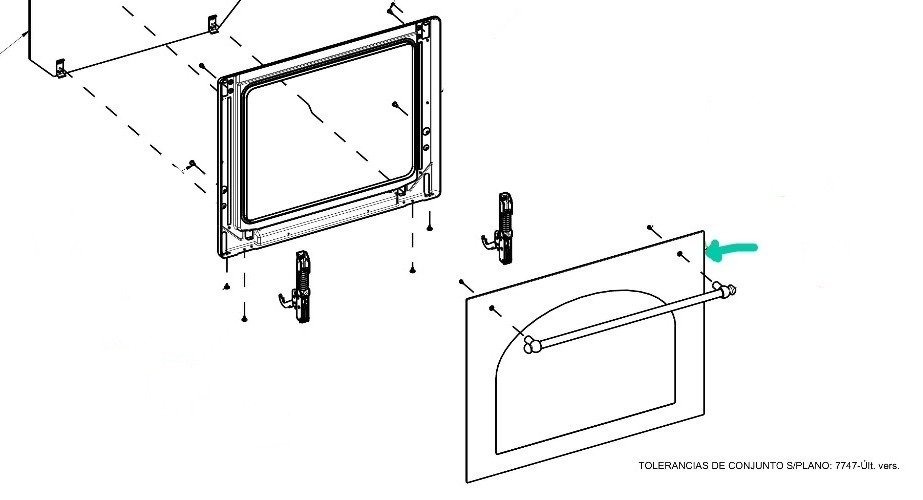 TOLERANCIAS DE CONJUNTO S/PLANO: 7747-Últ. vers.